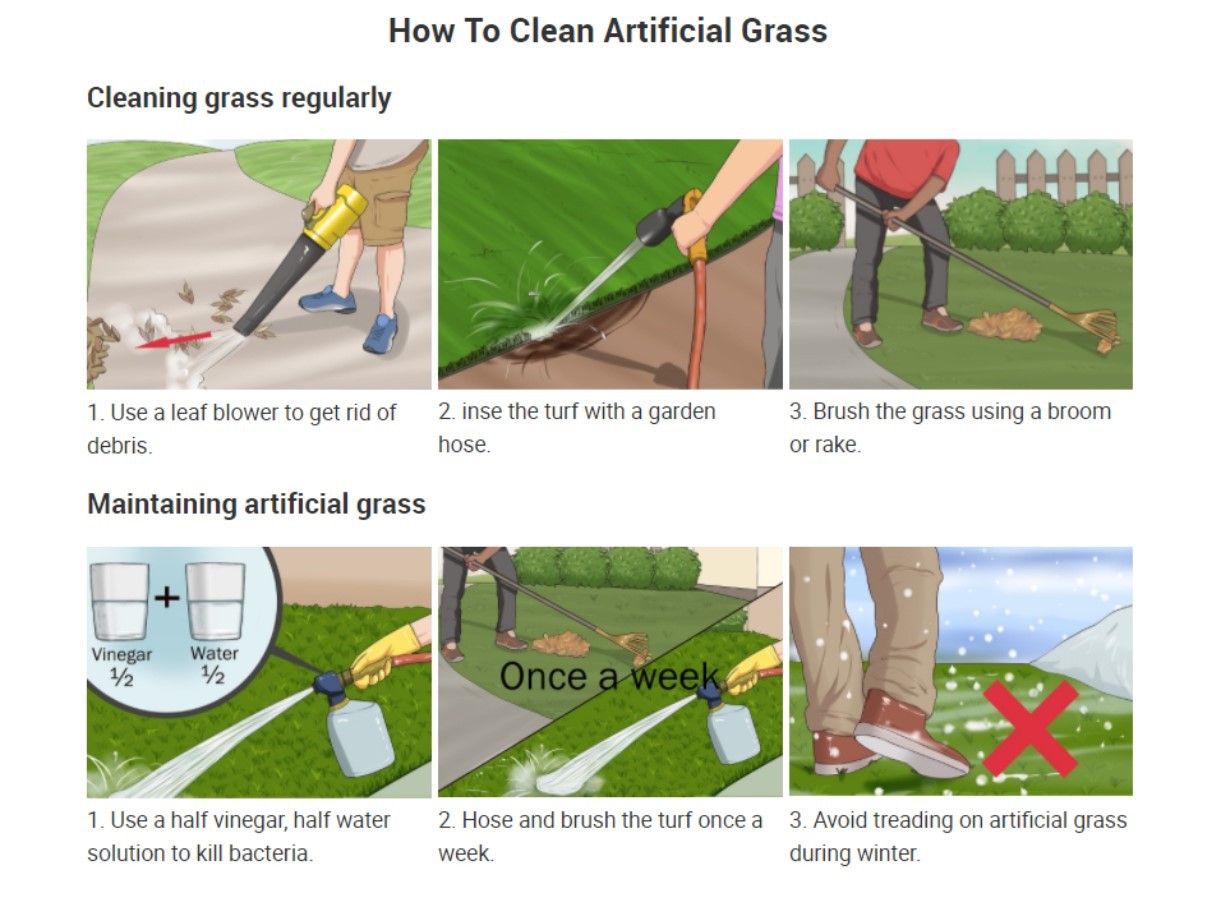 How To Clean Artificial Grass

Cleaning grass regularly

1. Use a leaf blower to get rid of debris.

2. inse the turf with a garden hose.

3. Brush the grass using a broom or rake.

Maintaining artificial grass

Vinegar ½ + Water ½

1. Use a half vinegar, half water solution to kill bacteria.

Once a week

2. Hose and brush the turf once a week.

3. Avoid treading on artificial grass during winter.