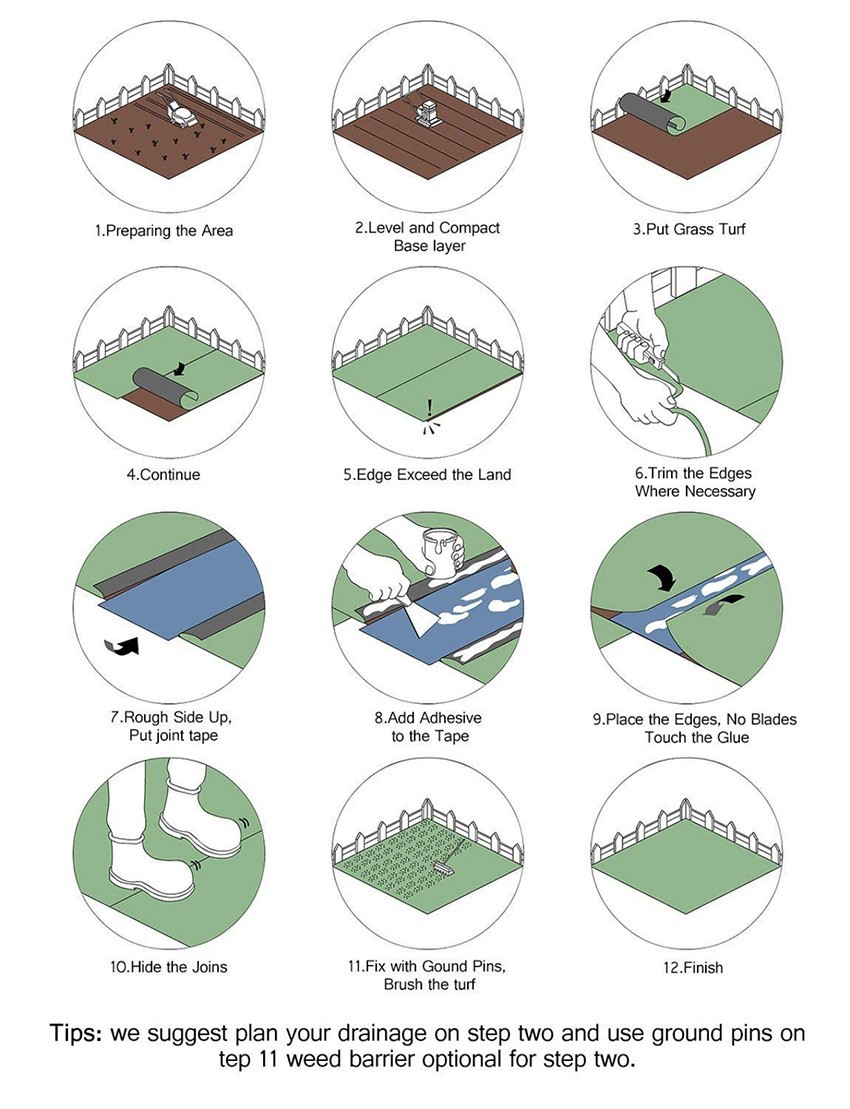 1.Preparing the Area

2.Level and Compact Base layer

3.Put Grass Turf

4.Continue

5.Edge Exceed the Land

6.Trim the Edges Where Necessary

7.Rough Side Up, Put joint tape

8.Add Adhesive to the Tape

9.Place the Edges, No Blades Touch the Glue

10.Hide the Joins

11.Fix with Gound Pins, Brush the turf

12.Finish

Tips: we suggest plan your drainage on step two and use ground pins on tep 11 weed barrier optional for step two.